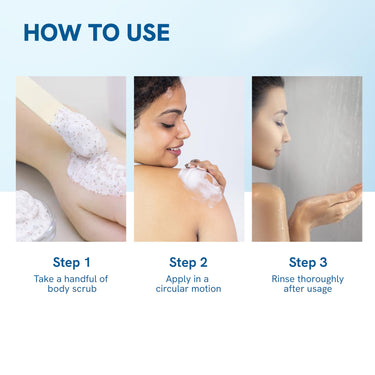 HOW TO USE

Step 1
Take a handful of body scrub

Step 2
Apply in a circular motion

Step 3
Rinse thoroughly after usage